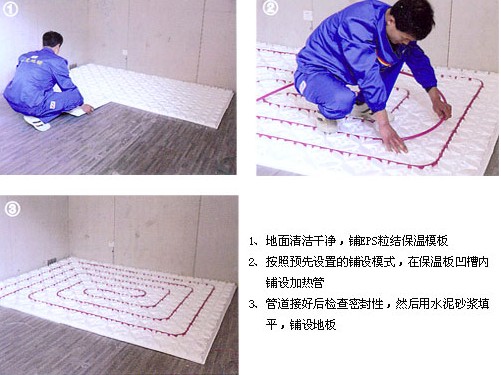 ①

②

③

1、地面清洁干净，铺EPS粒结保温模板

2、按照预先设置的铺设模式，在保温板凹槽内铺设加热管

3、管道接好后检查密封性，然后用水泥砂浆填平，铺设地板